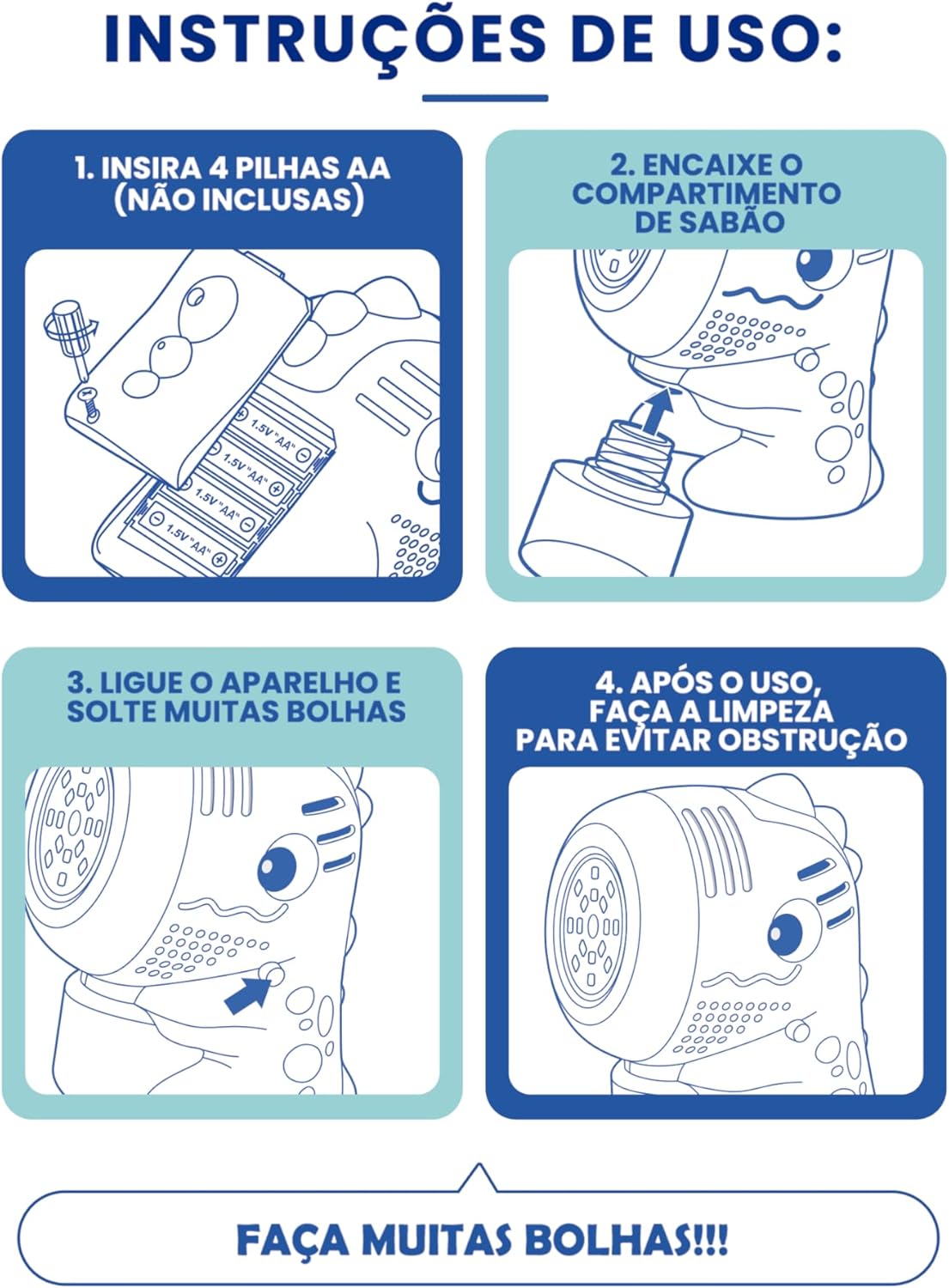 INSTRUÇÕES DE USO:

1. INSIRA 4 PILHAS AA (NÃO INCLUSAS)

1.5V "AA"
1.5V "AA"
1.5V "AA"
1.5V "AA"

2. ENCAIXE O COMPARTIMENTO DE SABÃO

3. LIGUE O APARELHO E SOLTE MUITAS BOLHAS

4. APÓS O USO, FAÇA A LIMPEZA PARA EVITAR OBSTRUÇÃO

FAÇA MUITAS BOLHAS!!!